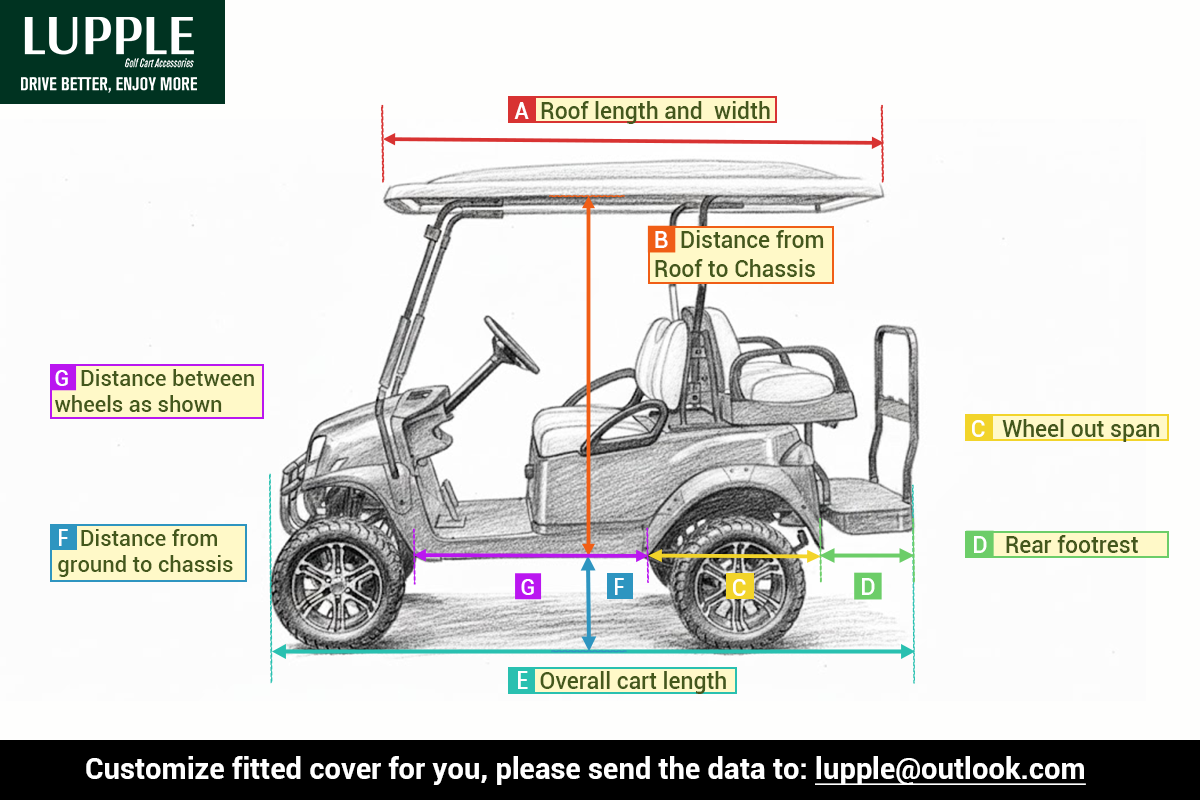 LUPPLE
Golf Cart Accessories
DRIVE BETTER, ENJOY MORE

A Roof length and width

B Distance from Roof to Chassis

G Distance between wheels as shown

C Wheel out span

F Distance from ground to chassis

D Rear footrest

G

F

C

D

E Overall cart length

Customize fitted cover for you, please send the data to: lupple@outlook.com